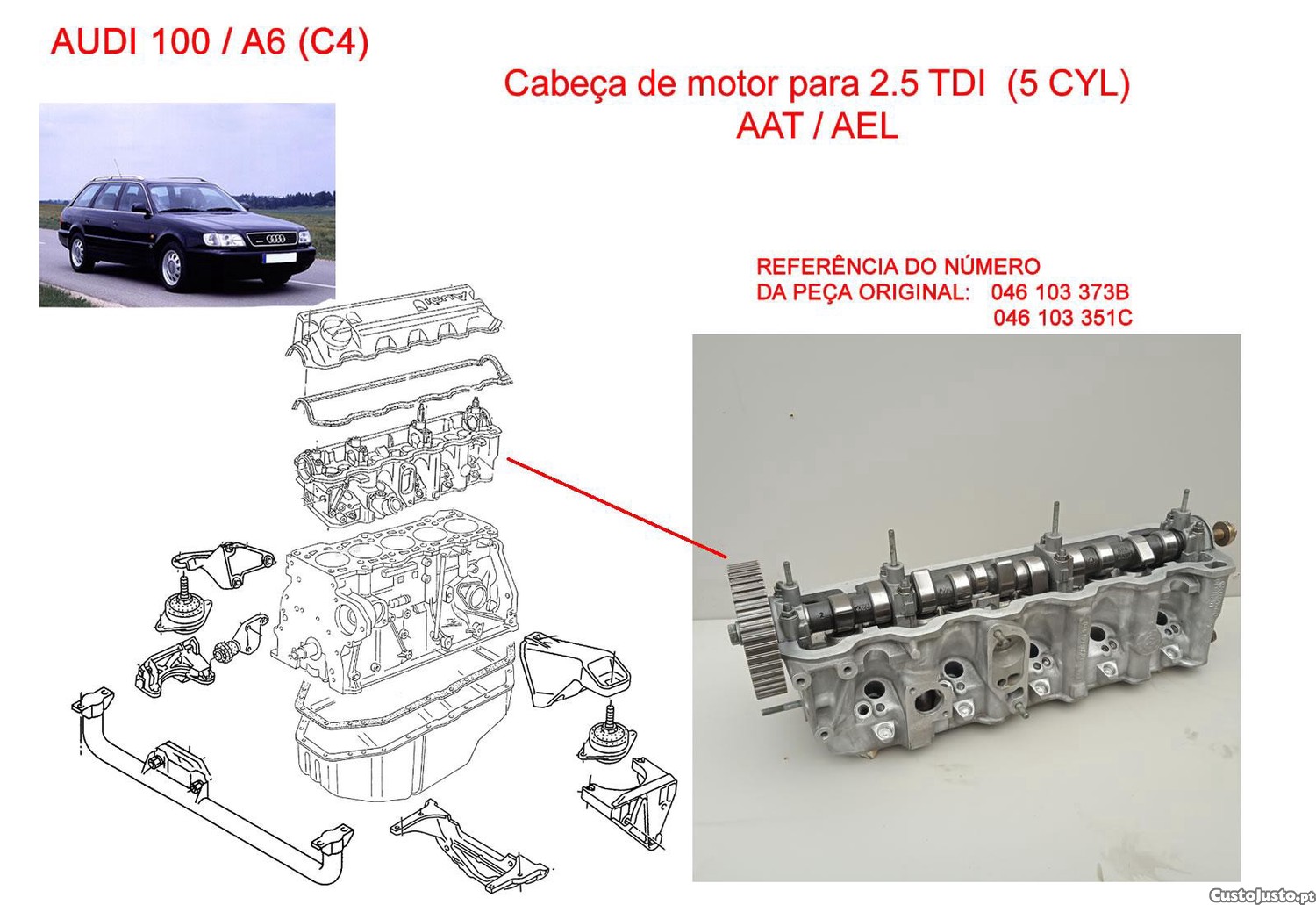 AUDI 100 / A6 (C4)

Cabeça de motor para 2.5 TDI (5 CYL)
AAT / AEL

REFERÊNCIA DO NÚMERO
DA PEÇA ORIGINAL: 046 103 373B
046 103 351C

CustoJusto.pt