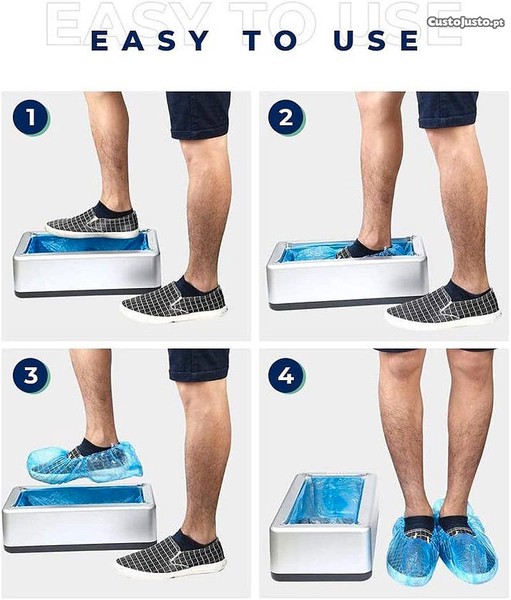 EASY TO USE
EASY TO USE

CustoJusto.pt

1

2

3

4