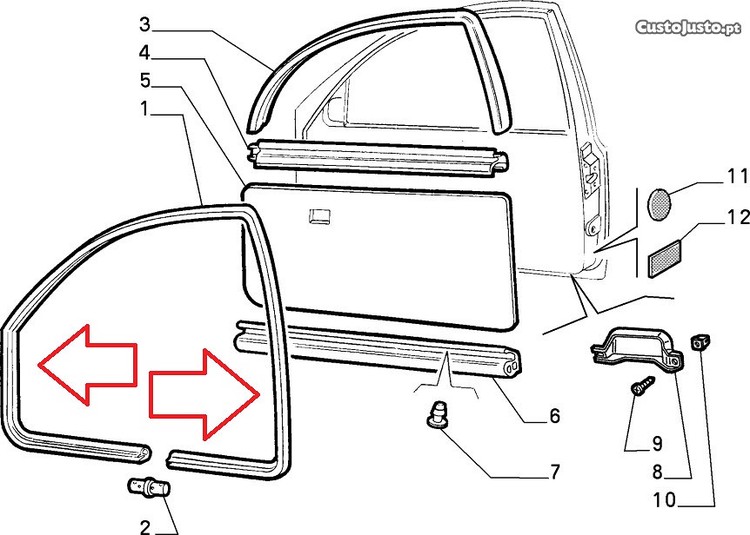 CustoJusto.pt

3
4
5
1
11
12
6
7
9
8
10
2