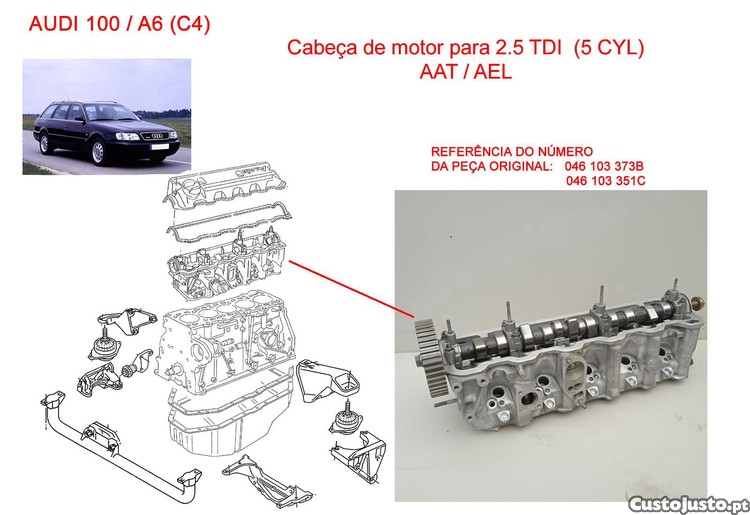 AUDI 100 / A6 (C4)

Cabeça de motor para 2.5 TDI (5 CYL)
AAT / AEL

REFERÊNCIA DO NÚMERO
DA PEÇA ORIGINAL: 046 103 373B
046 103 351C

CustoJusto.pt