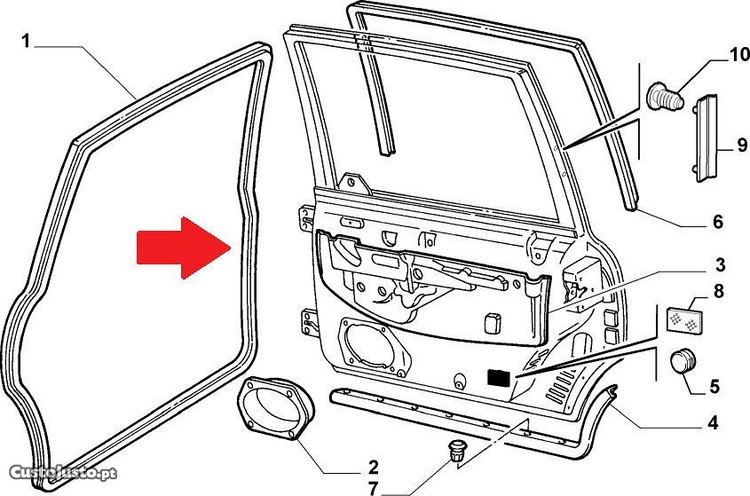 1
10
9
6
3
8
5
4
2
7
CustoJusto.pt