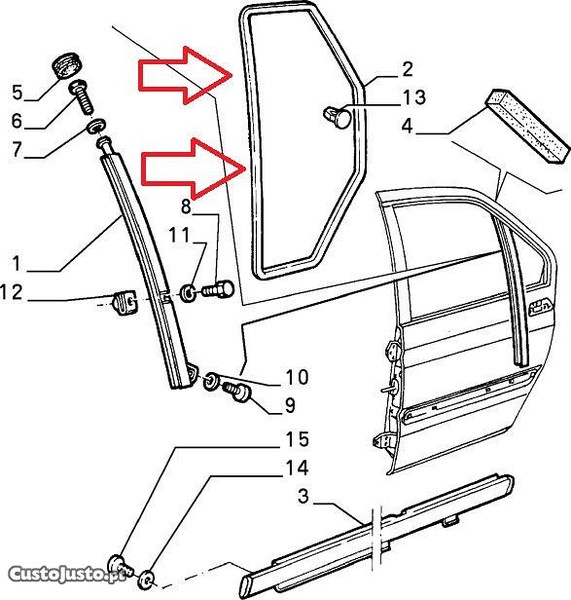 2
13
4
5
6
7
8
11
1
12
10
9
15
14
3
CustoJusto.pt