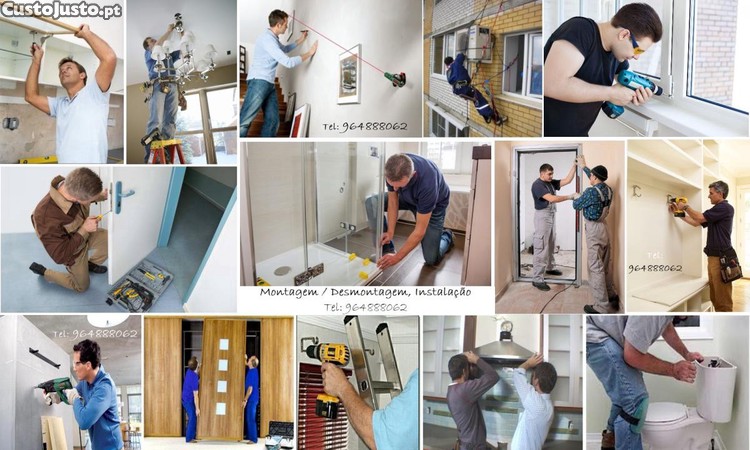 CustoJusto.pt

Tel: 964888062

964888062

Montagem / Desmontagem, Instalação

Tel: 964888062

Tel: 964888062