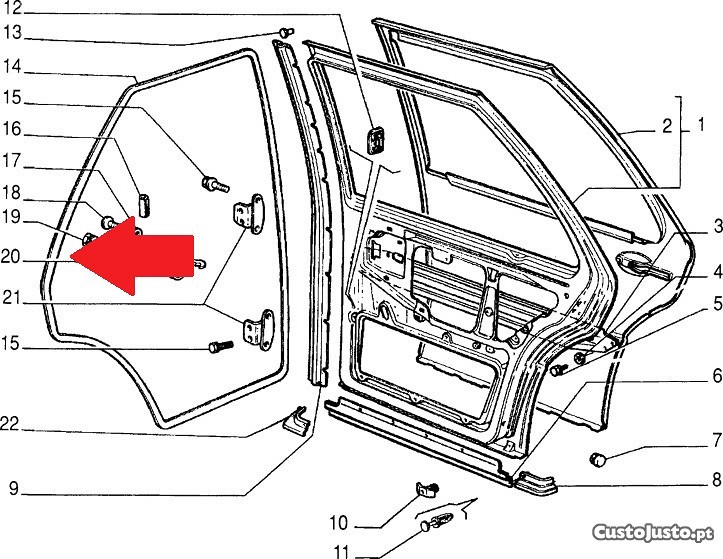 12
13
14
15
16
17
18
19
20
21
15
22
9
2
1
3
4
5
6
7
8
10
11
CustoJusto.pt