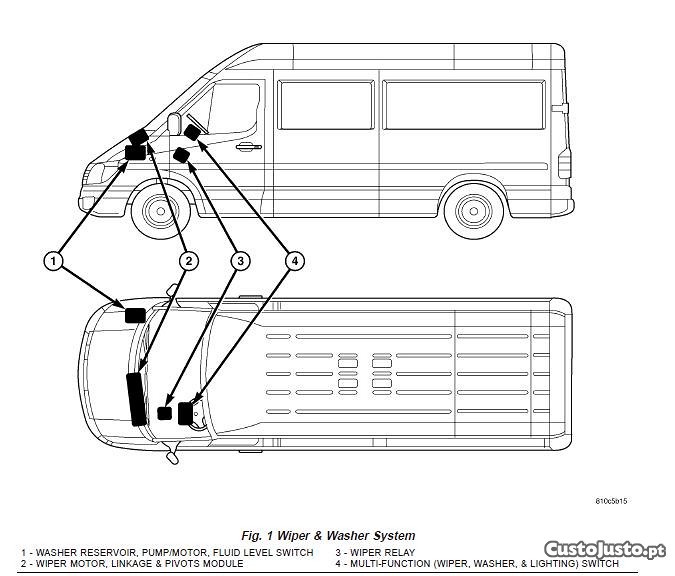 1

2

3

4

810c5b15

Fig. 1 Wiper & Washer System

1 - WASHER RESERVOIR, PUMP/MOTOR, FLUID LEVEL SWITCH
2 - WIPER MOTOR, LINKAGE & PIVOTS MODULE

3 - WIPER RELAY
4 - MULTI-FUNCTION (WIPER, WASHER, & LIGHTING) SWITCH

CustoJusto.pt