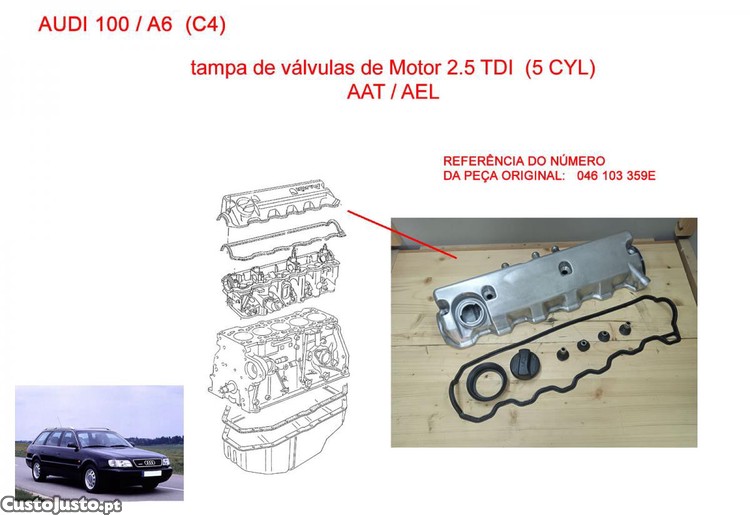 AUDI 100 / A6 (C4)

tampa de válvulas de Motor 2.5 TDI (5 CYL)
AAT / AEL

REFERÊNCIA DO NÚMERO
DA PEÇA ORIGINAL: 046 103 359E

CustoJusto.pt