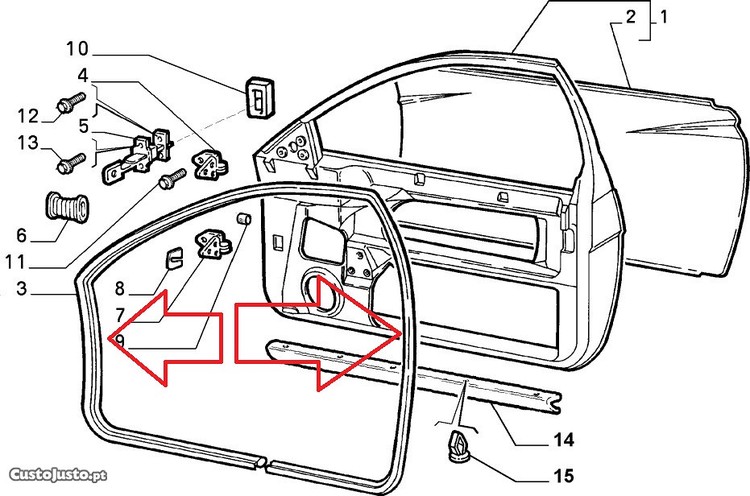 2
1
10
4
12
5
13
6
11
3
8
7
9
14
15
CustoJusto.pt