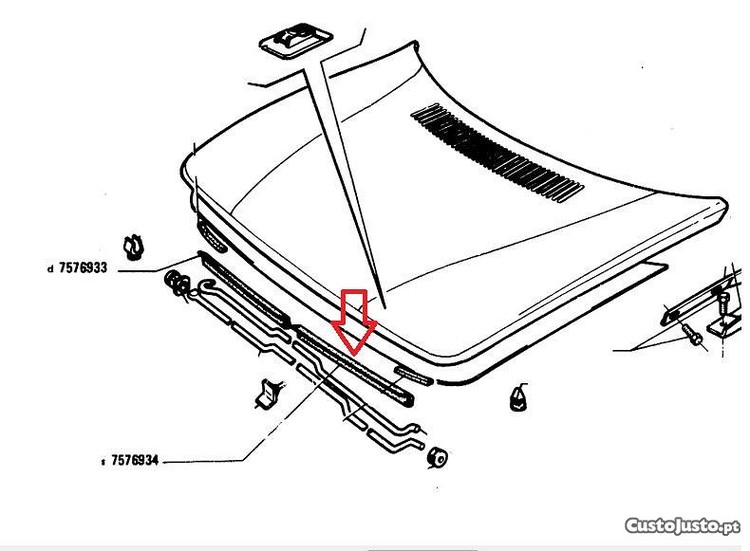 d 7576933

s 7576934

CustoJusto.pt