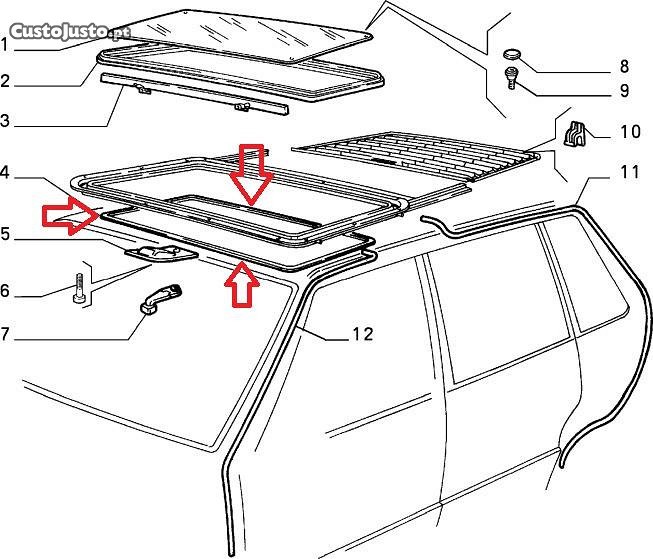 CustoJusto.pt
1
2
3
4
5
6
7
8
9
10
11
12